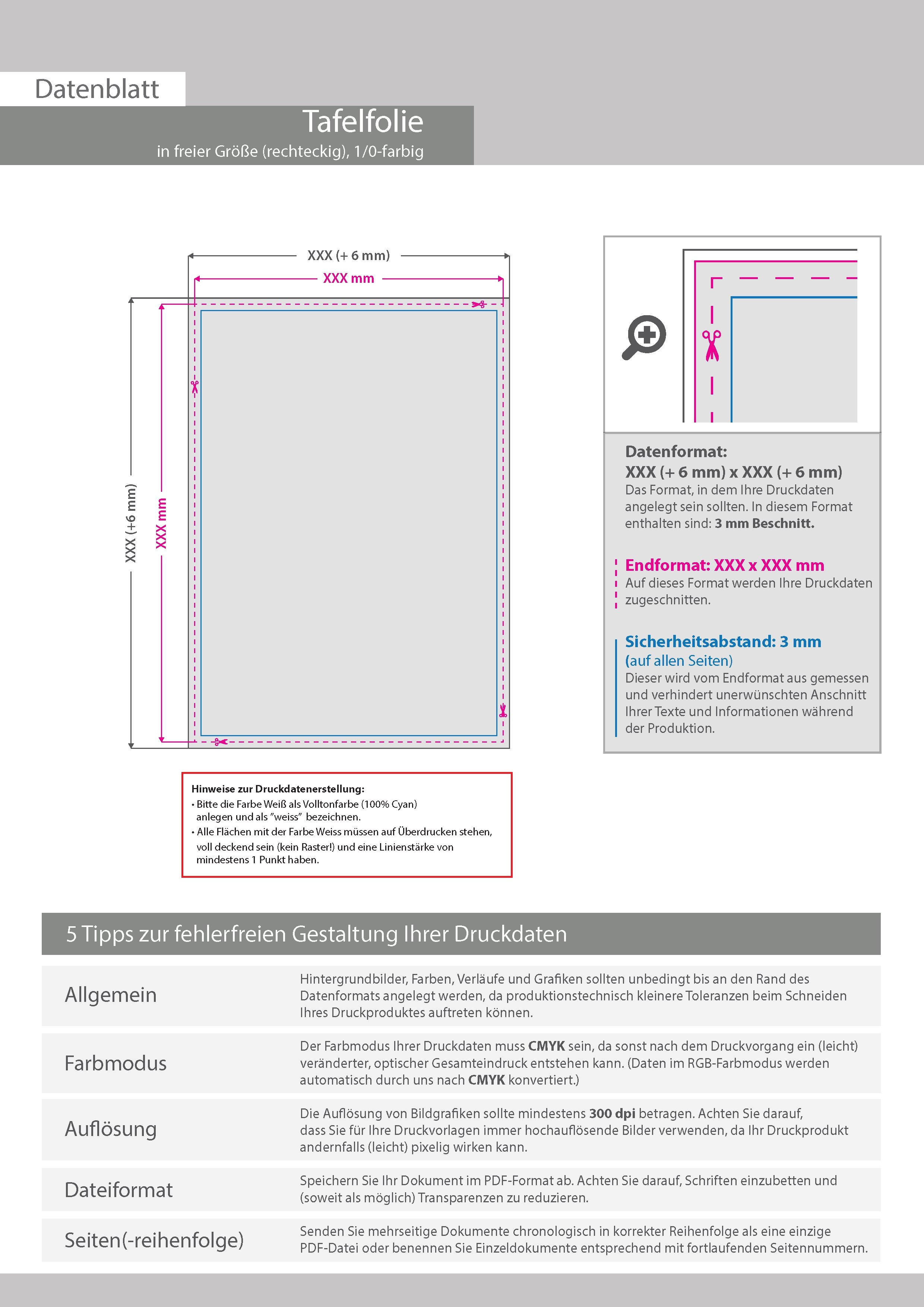 Datenblatt

Tafelfolie
in freier Größe (rechteckig), 1/0-farbig

XXX (+ 6 mm)
XXX mm
XXX (+6 mm)
XXX mm

Hinweise zur Druckdatenerstellung:
• Bitte die Farbe Weiß als Volltonfarbe (100% Cyan) anlegen und als "weiss" bezeichnen.
• Alle Flächen mit der Farbe Weiss müssen auf Überdrucken stehen, voll deckend sein (kein Raster!) und eine Linienstärke von mindestens 1 Punkt haben.

Datenformat:
XXX (+ 6 mm) x XXX (+ 6 mm)
Das Format, in dem Ihre Druckdaten angelegt sein sollten. In diesem Format enthalten sind: 3 mm Beschnitt.

Endformat: XXX x XXX mm
Auf dieses Format werden Ihre Druckdaten zugeschnitten.

Sicherheitsabstand: 3 mm
(auf allen Seiten)
Dieser wird vom Endformat aus gemessen und verhindert unerwünschten Anschnitt Ihrer Texte und Informationen während der Produktion.

5 Tipps zur fehlerfreien Gestaltung Ihrer Druckdaten

| | |
|---|---|
| Allgemein | Hintergrundbilder, Farben, Verläufe und Grafiken sollten unbedingt bis an den Rand des Datenformats angelegt werden, da produktionstechnisch kleinere Toleranzen beim Schneiden Ihres Druckproduktes auftreten können. |
| Farbmodus | Der Farbmodus Ihrer Druckdaten muss CMYK sein, da sonst nach dem Druckvorgang ein (leicht) veränderter, optischer Gesamteindruck entstehen kann. (Daten im RGB-Farbmodus werden automatisch durch uns nach CMYK konvertiert.) |
| Auflösung | Die Auflösung von Bildgrafiken sollte mindestens 300 dpi betragen. Achten Sie darauf, dass Sie für Ihre Druckvorlagen immer hochauflösende Bilder verwenden, da Ihr Druckprodukt andernfalls (leicht) pixelig wirken kann. |
| Dateiformat | Speichern Sie Ihr Dokument im PDF-Format ab. Achten Sie darauf, Schriften einzubetten und (soweit als möglich) Transparenzen zu reduzieren. |
| Seiten(-reihenfolge) | Senden Sie mehrseitige Dokumente chronologisch in korrekter Reihenfolge als eine einzige PDF-Datei oder benennen Sie Einzeldokumente entsprechend mit fortlaufenden Seitennummern. |